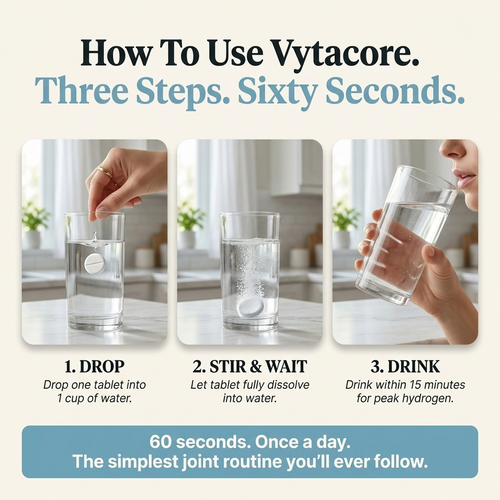 How To Use Vytacore.
Three Steps. Sixty Seconds.

1. DROP
Drop one tablet into 1 cup of water.

2. STIR & WAIT
Let tablet fully dissolve into water.

3. DRINK
Drink within 15 minutes for peak hydrogen.

60 seconds. Once a day.
The simplest joint routine you'll ever follow.