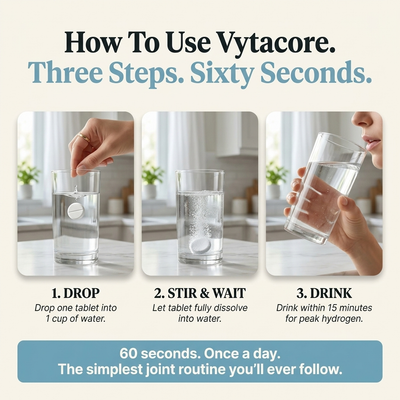 How To Use Vytacore.
Three Steps. Sixty Seconds.

1. DROP
Drop one tablet into 1 cup of water.

2. STIR & WAIT
Let tablet fully dissolve into water.

3. DRINK
Drink within 15 minutes for peak hydrogen.

60 seconds. Once a day.
The simplest joint routine you'll ever follow.